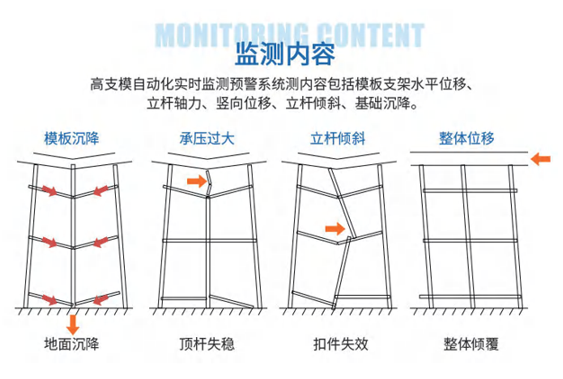 MONITORING CONTENT

监测内容

高支模自动化实时监测预警系统测内容包括模板支架水平位移、立杆轴力、竖向位移、立杆倾斜、基础沉降。

模板沉降

承压过大

立杆倾斜

整体位移

地面沉降

顶杆失稳

扣件失效

整体倾覆