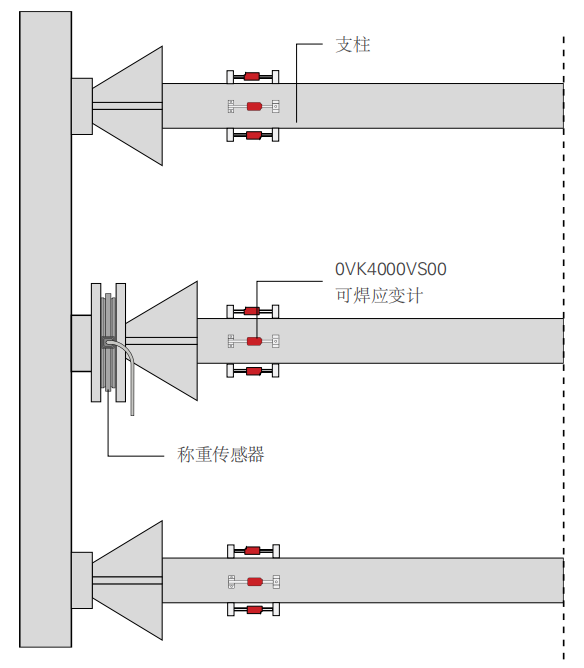 支柱

0VK4000VS00
可焊应变计

称重传感器